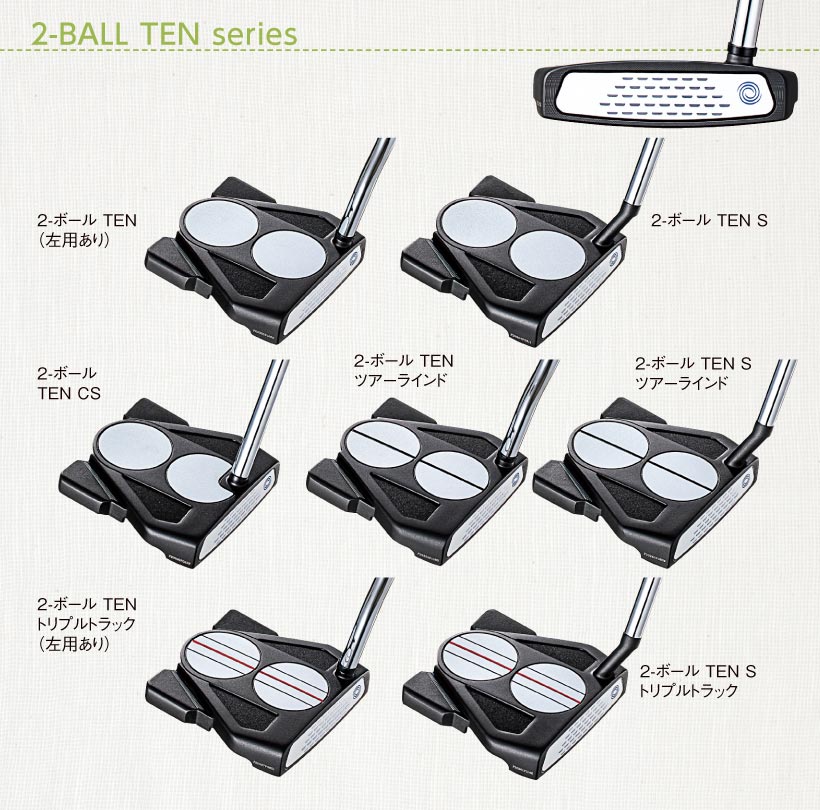 2-BALL TEN series

2-ボール TEN
（左用あり）

2-ボール TEN S

2-ボール
TEN CS

2-ボール TEN
ツアーラインド

2-ボール TEN S
ツアーラインド

2-ボール TEN
トリプルトラック
（左用あり）

2-ボール TEN S
トリプルトラック