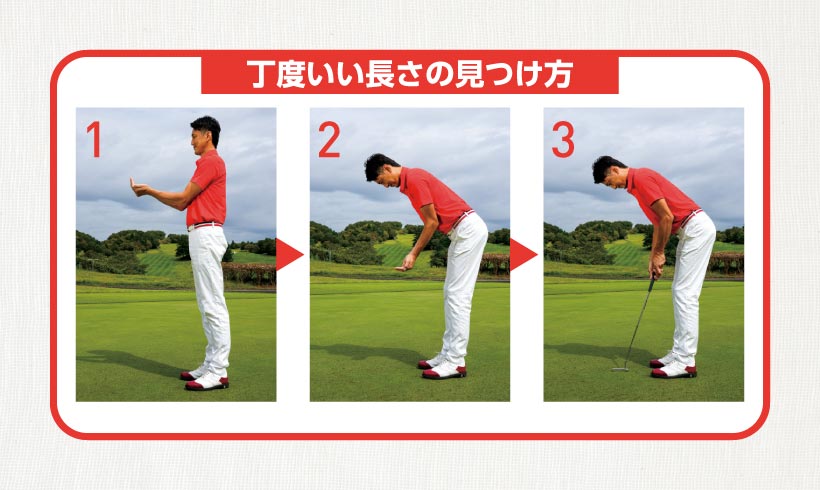 丁度いい長さの見つけ方

1

2

3