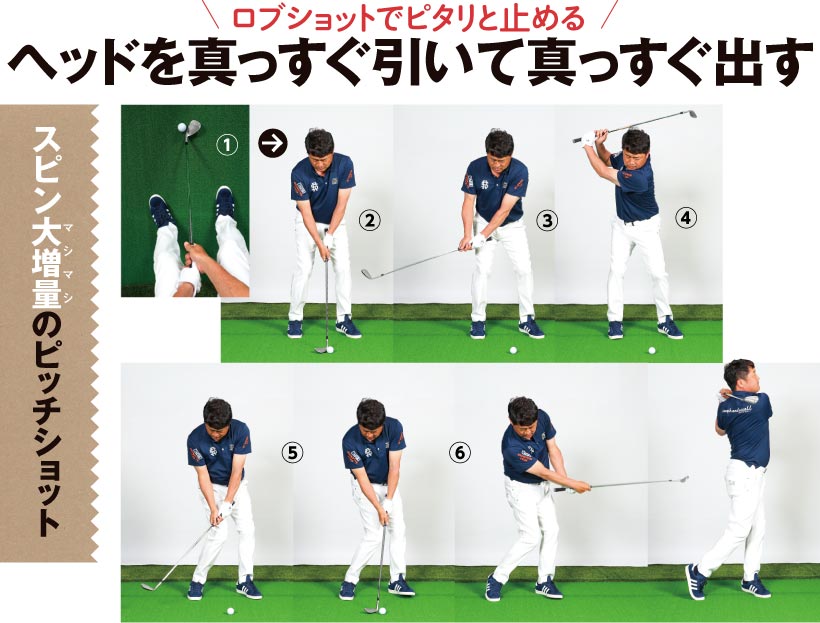 ロブショットでピタリと止める
ヘッドを真っすぐ引いて真っすぐ出す

スピン大増量（マシマシ）のピッチショット

①
②
③
④
⑤
⑥