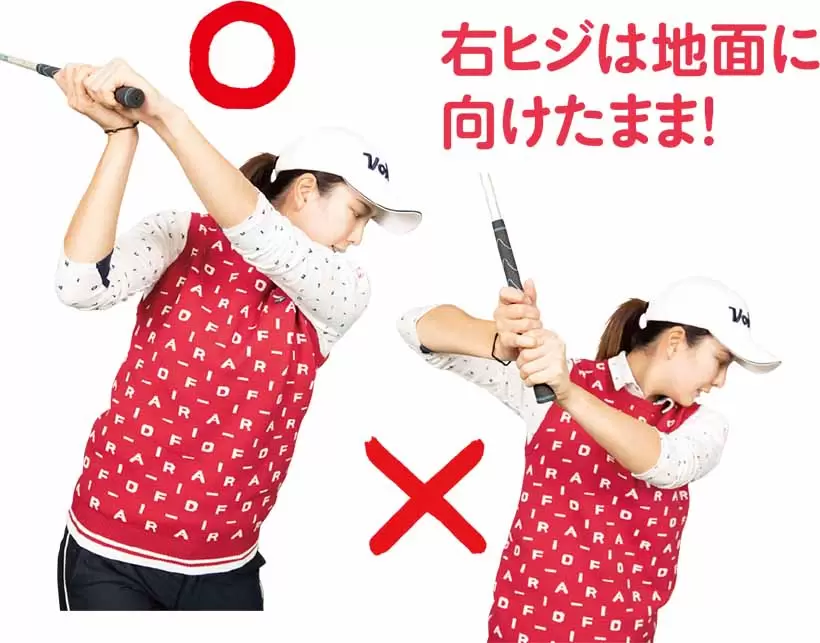 ○

右ヒジは地面に向けたまま!

×