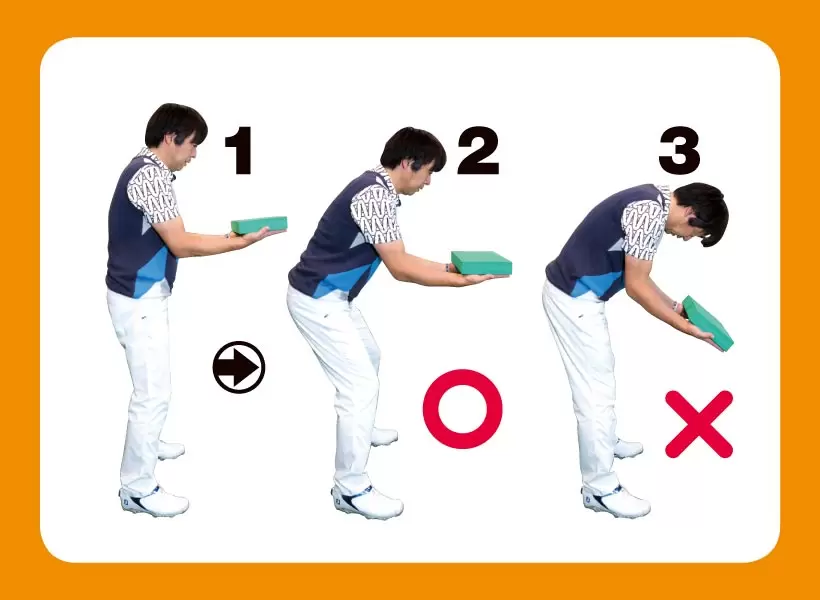 1

2

3