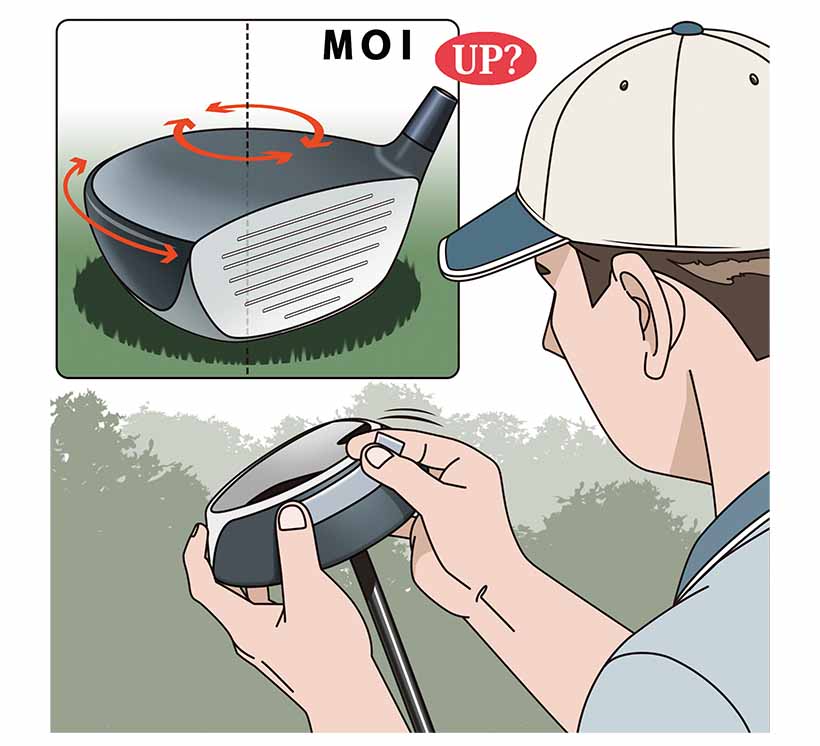 MOI

UP?