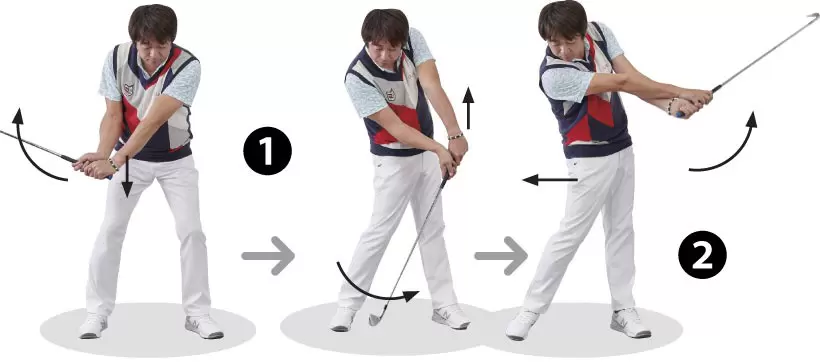 1

2