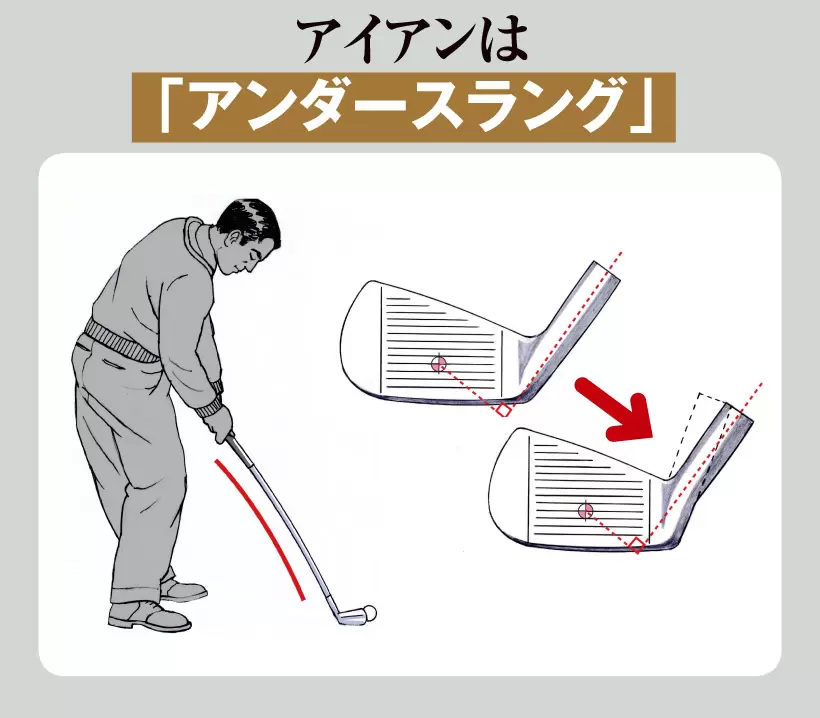 アイアンは
「アンダースラング」