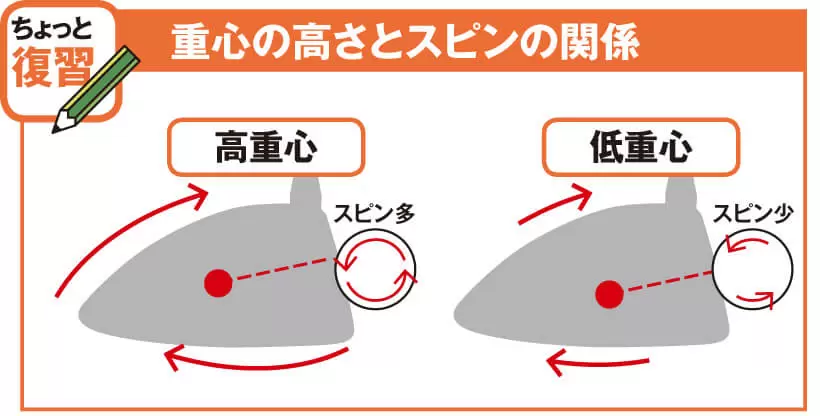 ちょっと
復習

重心の高さとスピンの関係

高重心

スピン多

低重心

スピン少