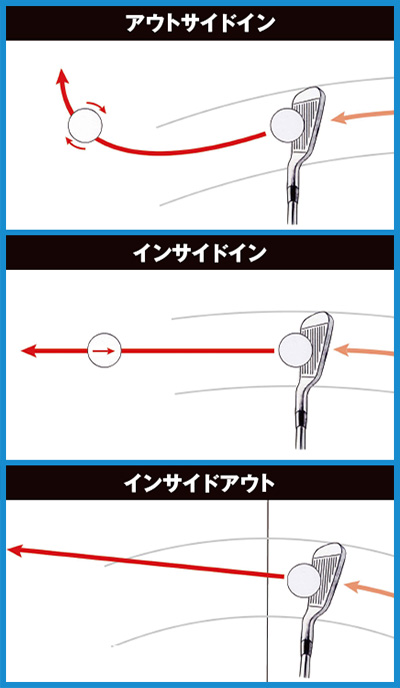 アウトサイドイン

インサイドイン

インサイドアウト