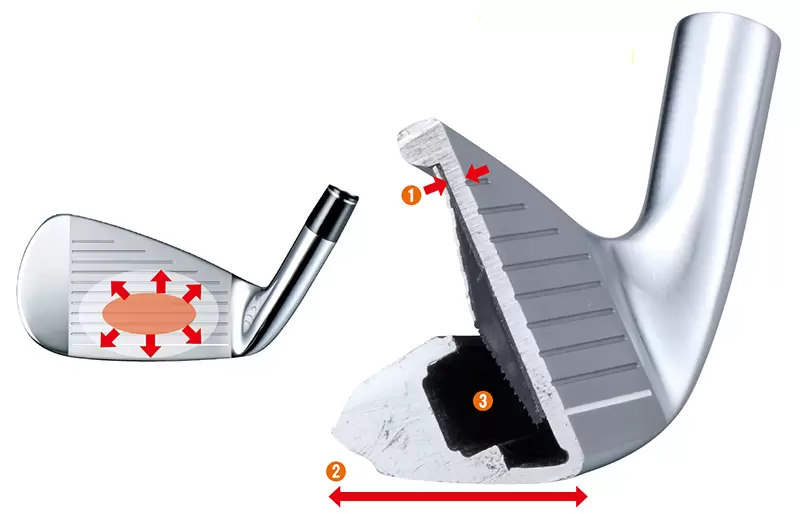 1
3
2